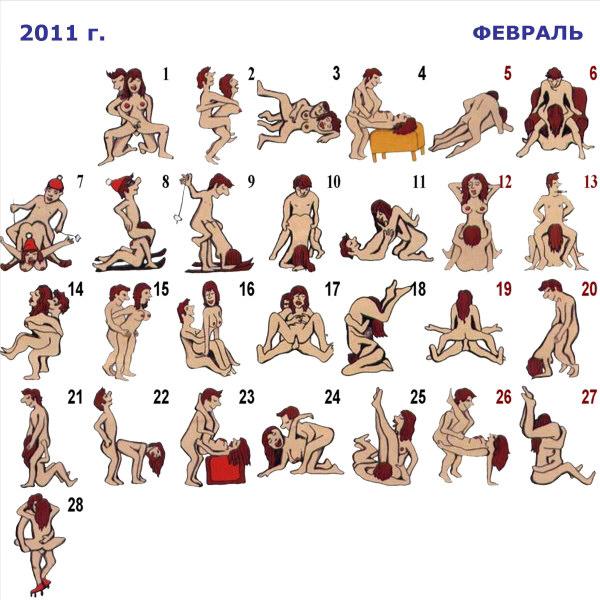 2011 г.

ФЕВРАЛЬ

1 2 3 4 5 6

7 8 9 10 11 12 13

14 15 16 17 18 19 20

21 22 23 24 25 26 27

28